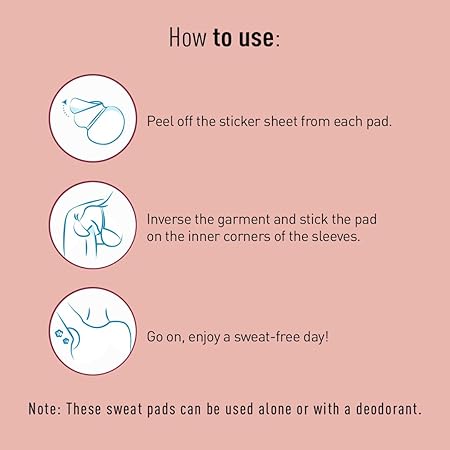 How to use:

Peel off the sticker sheet from each pad.

Inverse the garment and stick the pad on the inner corners of the sleeves.

Go on, enjoy a sweat-free day!

Note: These sweat pads can be used alone or with a deodorant.