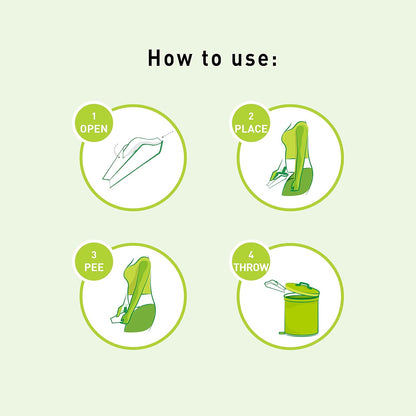 How to use:

1
OPEN

2
PLACE

3
PEE

4
THROW