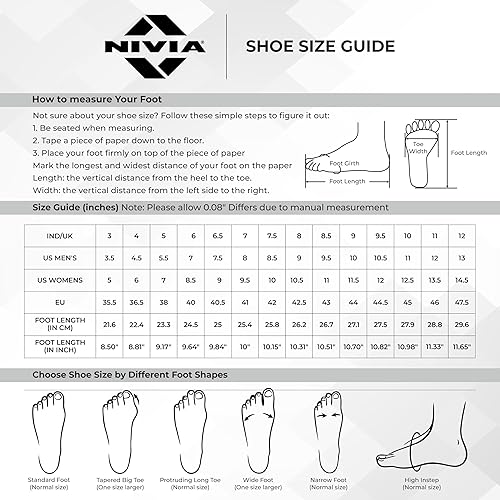 NIVIA

SHOE SIZE GUIDE

How to measure Your Foot

Not sure about your shoe size? Follow these simple steps to figure it out:
1. Be seated when measuring.
2. Tape a piece of paper down to the floor.
3. Place your foot firmly on top of the piece of paper
Mark the longest and widest distance of your foot on the paper
Length: the vertical distance from the heel to the toe.
Width: the vertical distance from the left side to the right.

Foot Girth
Foot Length
Toe Width
Foot Length

Size Guide (inches) Note: Please allow 0.08" Differs due to manual measurement

| IND/UK | 3 | 4 | 5 | 6 | 6.5 | 7 | 7.5 | 8 | 8.5 | 9 | 9.5 | 10 | 11 | 12 |
|---|---|---|---|---|---|---|---|---|---|---|---|---|---|---|
| US MEN'S | 3.5 | 4.5 | 5.5 | 7 | 7.5 | 8 | 8.5 | 9 | 9.5 | 10 | 10.5 | 11 | 12 | 13 |
| US WOMENS | 5 | 6 | 7 | 8.5 | 9 | 9.5 | 10 | 10.5 | 11 | 11.5 | 12 | 12.5 | 13.5 | 14.5 |
| EU | 35.5 | 36.5 | 38 | 40 | 40.5 | 41 | 42 | 42.5 | 43 | 44 | 44.5 | 45 | 46 | 47.5 |
| FOOT LENGTH (IN CM) | 21.6 | 22.4 | 23.3 | 24.5 | 25 | 25.4 | 25.8 | 26.2 | 26.7 | 27.1 | 27.5 | 27.9 | 28.8 | 29.6 |
| FOOT LENGTH (IN INCH) | 8.50" | 8.81" | 9.17" | 9.64" | 9.84" | 10" | 10.15" | 10.31" | 10.51" | 10.70" | 10.82" | 10.98" | 11.33" | 11.65" |

Choose Shoe Size by Different Foot Shapes

Standard Foot (Normal size)
Tapered Big Toe (One size larger)
Protruding Long Toe (Normal size)
Wide Foot (One size larger)
Narrow Foot (Normal size)
High Instep (Normal size)