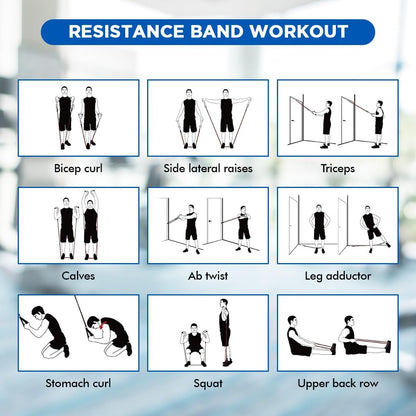 RESISTANCE BAND WORKOUT

Bicep curl

Side lateral raises

Triceps

Calves

Ab twist

Leg adductor

Stomach curl

Squat

Upper back row