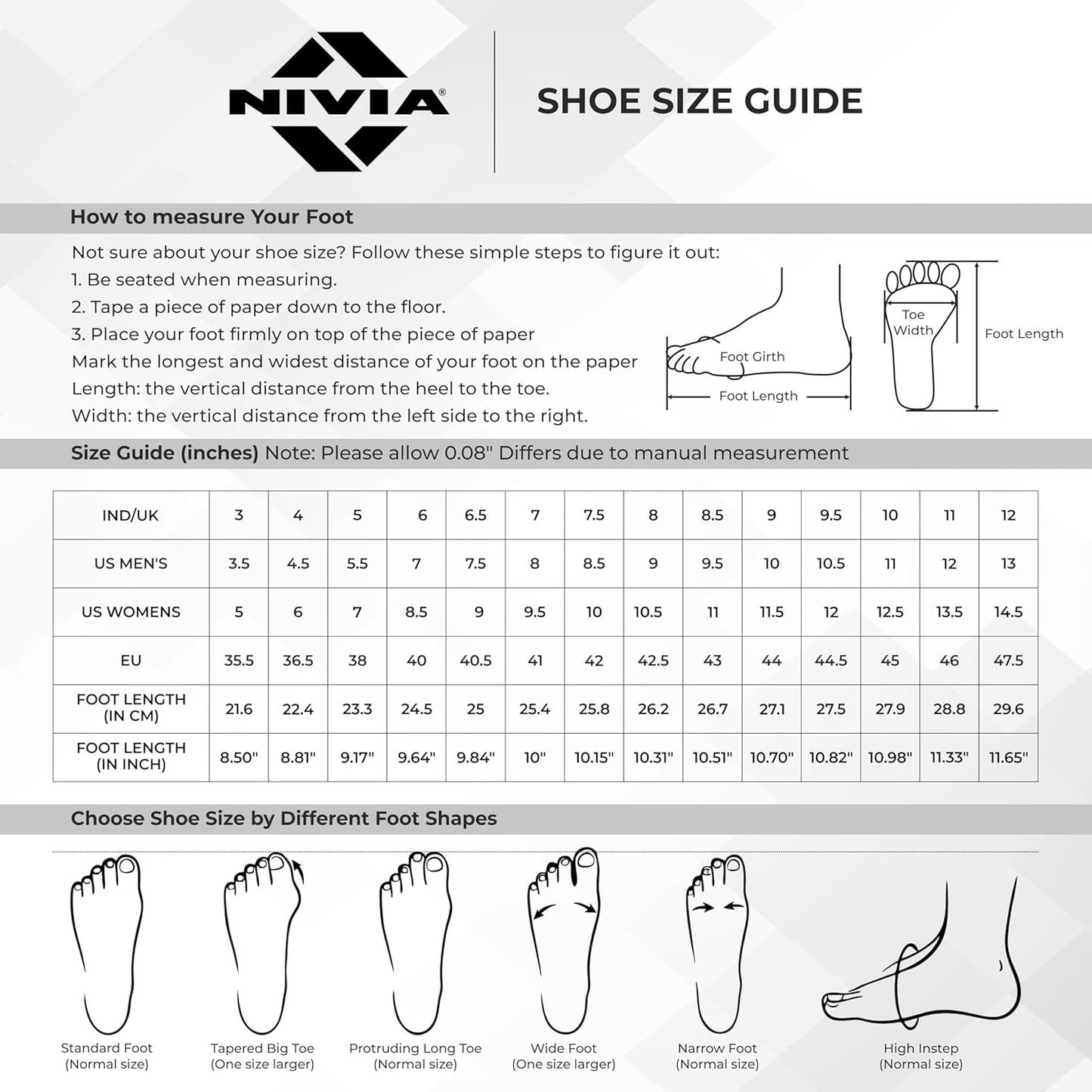 NIVIA®

SHOE SIZE GUIDE

How to measure Your Foot

Not sure about your shoe size? Follow these simple steps to figure it out:
1. Be seated when measuring.
2. Tape a piece of paper down to the floor.
3. Place your foot firmly on top of the piece of paper
Mark the longest and widest distance of your foot on the paper
Length: the vertical distance from the heel to the toe.
Width: the vertical distance from the left side to the right.

Foot Girth
Foot Length
Toe Width
Foot Length

Size Guide (inches) Note: Please allow 0.08" Differs due to manual measurement

| IND/UK | 3 | 4 | 5 | 6 | 6.5 | 7 | 7.5 | 8 | 8.5 | 9 | 9.5 | 10 | 11 | 12 |
|---|---|---|---|---|---|---|---|---|---|---|---|---|---|---|
| US MEN'S | 3.5 | 4.5 | 5.5 | 7 | 7.5 | 8 | 8.5 | 9 | 9.5 | 10 | 10.5 | 11 | 12 | 13 |
| US WOMENS | 5 | 6 | 7 | 8.5 | 9 | 9.5 | 10 | 10.5 | 11 | 11.5 | 12 | 12.5 | 13.5 | 14.5 |
| EU | 35.5 | 36.5 | 38 | 40 | 40.5 | 41 | 42 | 42.5 | 43 | 44 | 44.5 | 45 | 46 | 47.5 |
| FOOT LENGTH (IN CM) | 21.6 | 22.4 | 23.3 | 24.5 | 25 | 25.4 | 25.8 | 26.2 | 26.7 | 27.1 | 27.5 | 27.9 | 28.8 | 29.6 |
| FOOT LENGTH (IN INCH) | 8.50" | 8.81" | 9.17" | 9.64" | 9.84" | 10" | 10.15" | 10.31" | 10.51" | 10.70" | 10.82" | 10.98" | 11.33" | 11.65" |

Choose Shoe Size by Different Foot Shapes

Standard Foot (Normal size)
Tapered Big Toe (One size larger)
Protruding Long Toe (Normal size)
Wide Foot (One size larger)
Narrow Foot (Normal size)
High Instep (Normal size)